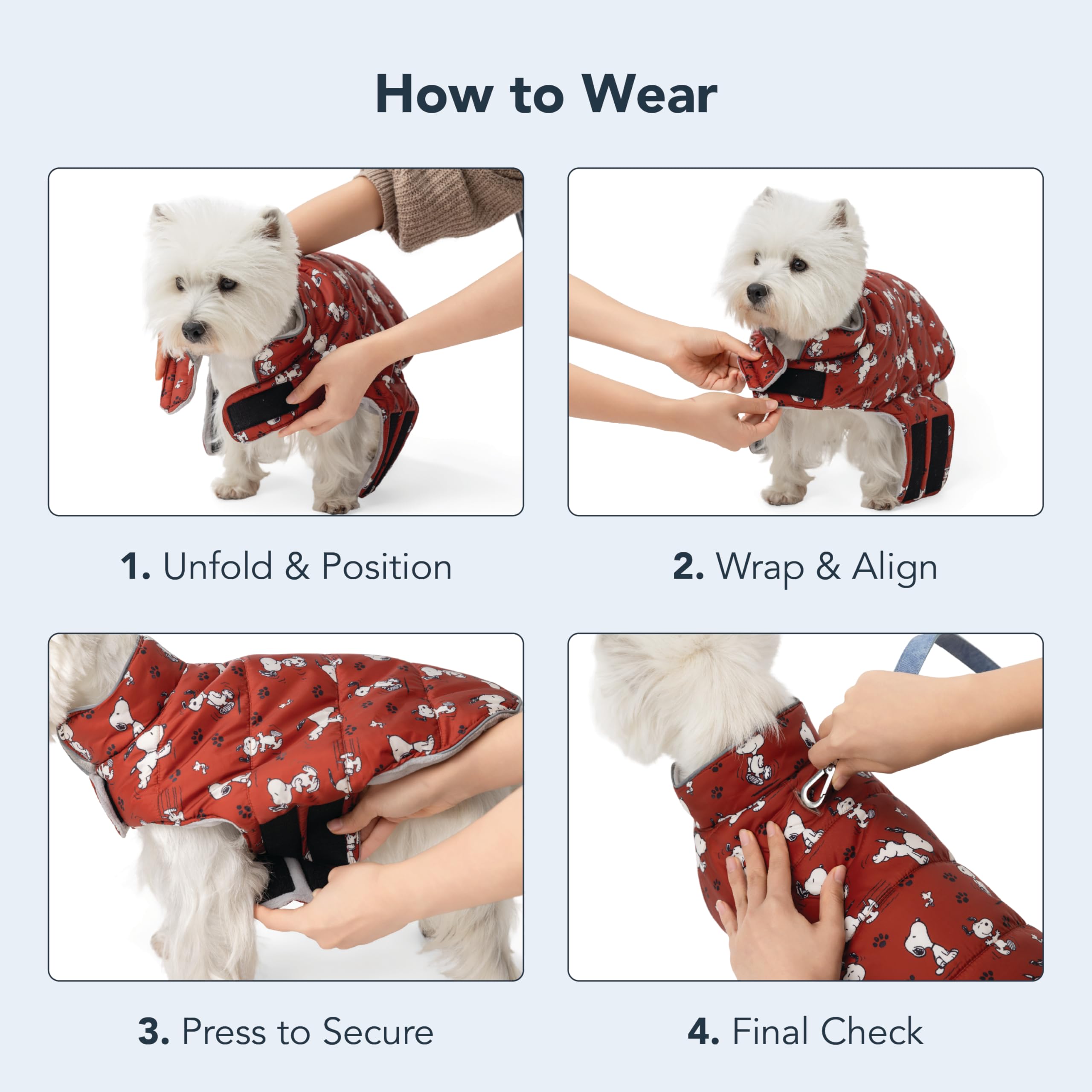 How to Wear

1. Unfold & Position

2. Wrap & Align

3. Press to Secure

4. Final Check